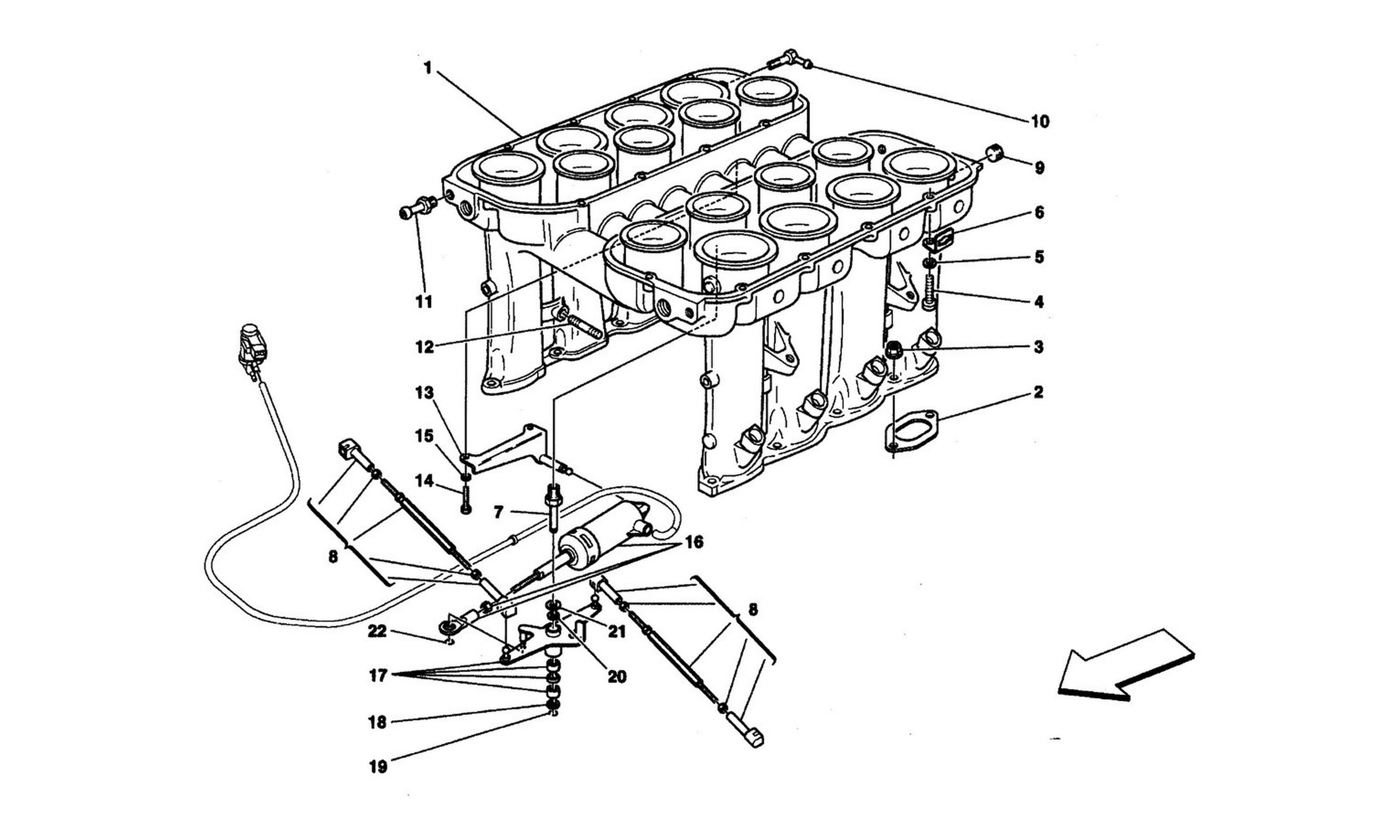 1
10
9
6
5
4
3
2
11
12
13
15
14
7
16
8
8
22
21
20
17
18
19