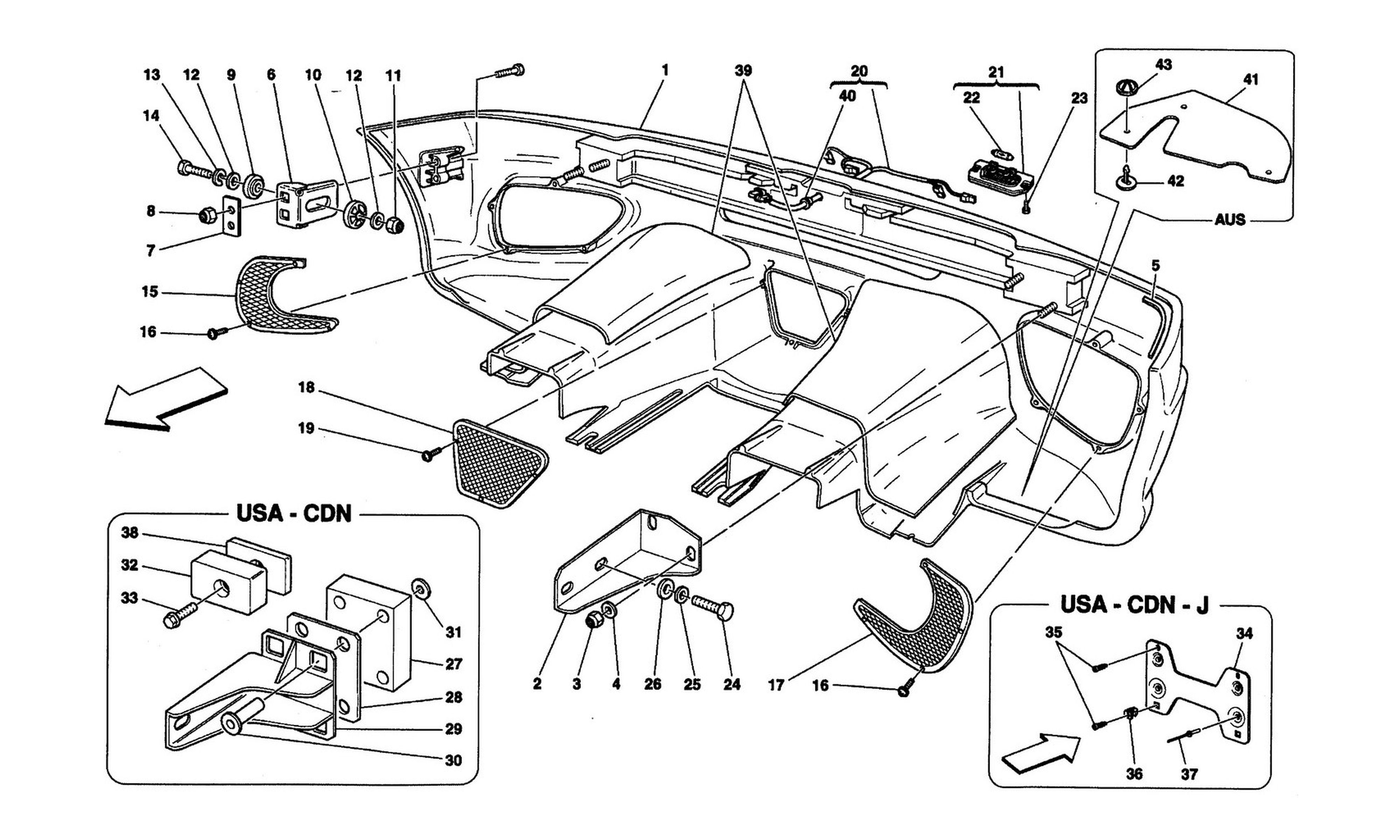 13 12 9 6 10 12 11
14
8
7
15
16
1
39
20
40
21
22
23
43
41
42
AUS
5
18
19
USA - CDN
38
32
33
31
27
28
29
30
2 3 4 26 25 24
17
16
USA - CDN - J
35
34
36
37