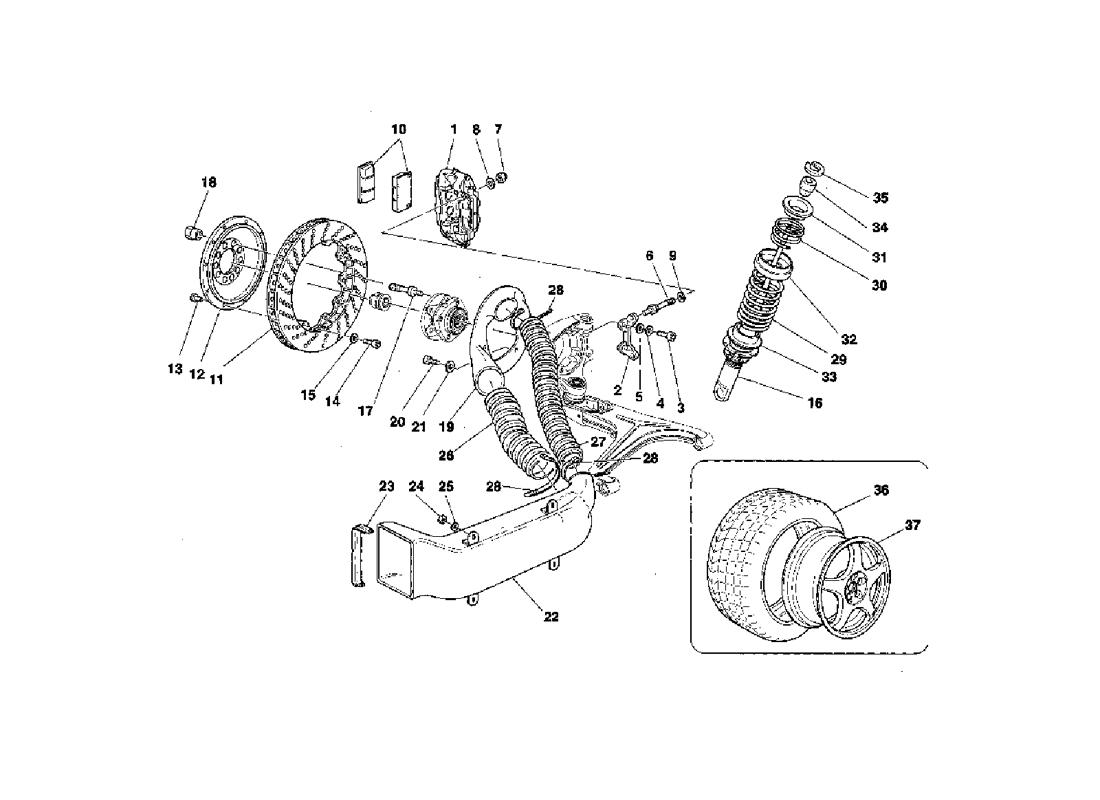 10 1 8 7
18
35
34
31
30
6 9
28
32
29
33
16
13 12 11
15 14
17
20 21 19
2 5 4 3
26
27
28
28
23 24 25
22
36
37