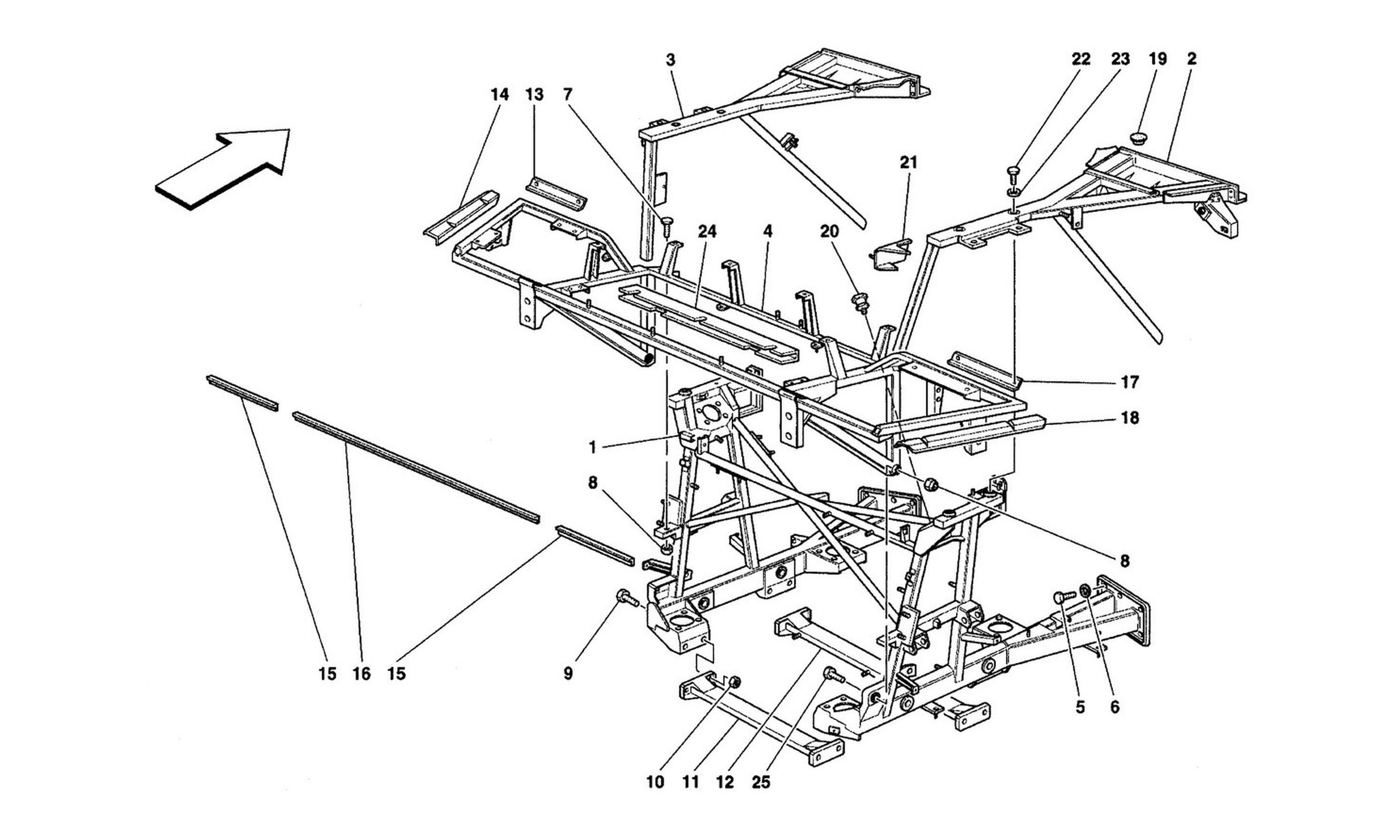 3
22 23 19 2
14 13 7
21
24 4 20
17
18
1
8
8
15 16 15
9
5 6
10 11 12 25