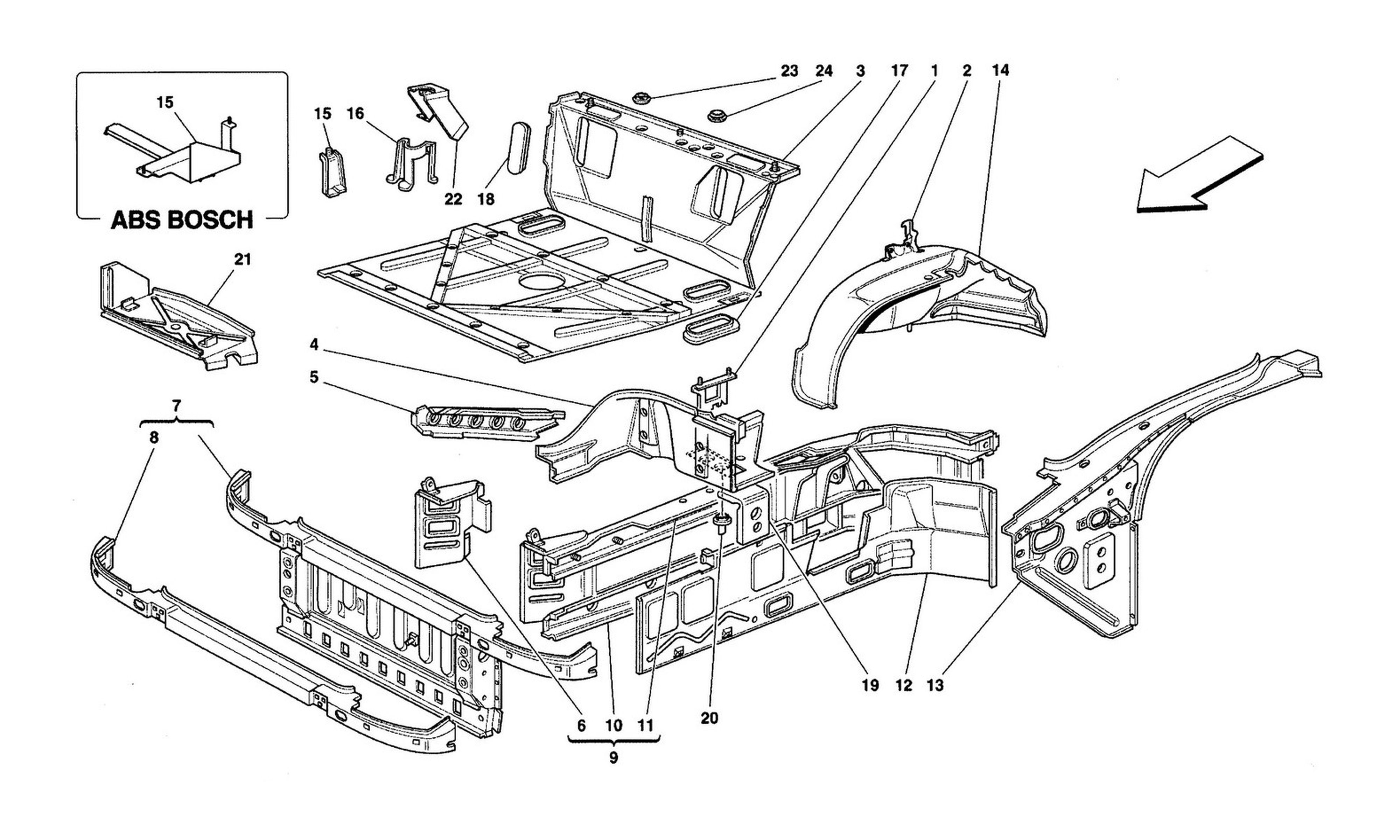 15

ABS BOSCH

15 16

22 18

23 24 3 17 1 2 14

21

4

5

7

8

6 10 11

9

20

19 12 13