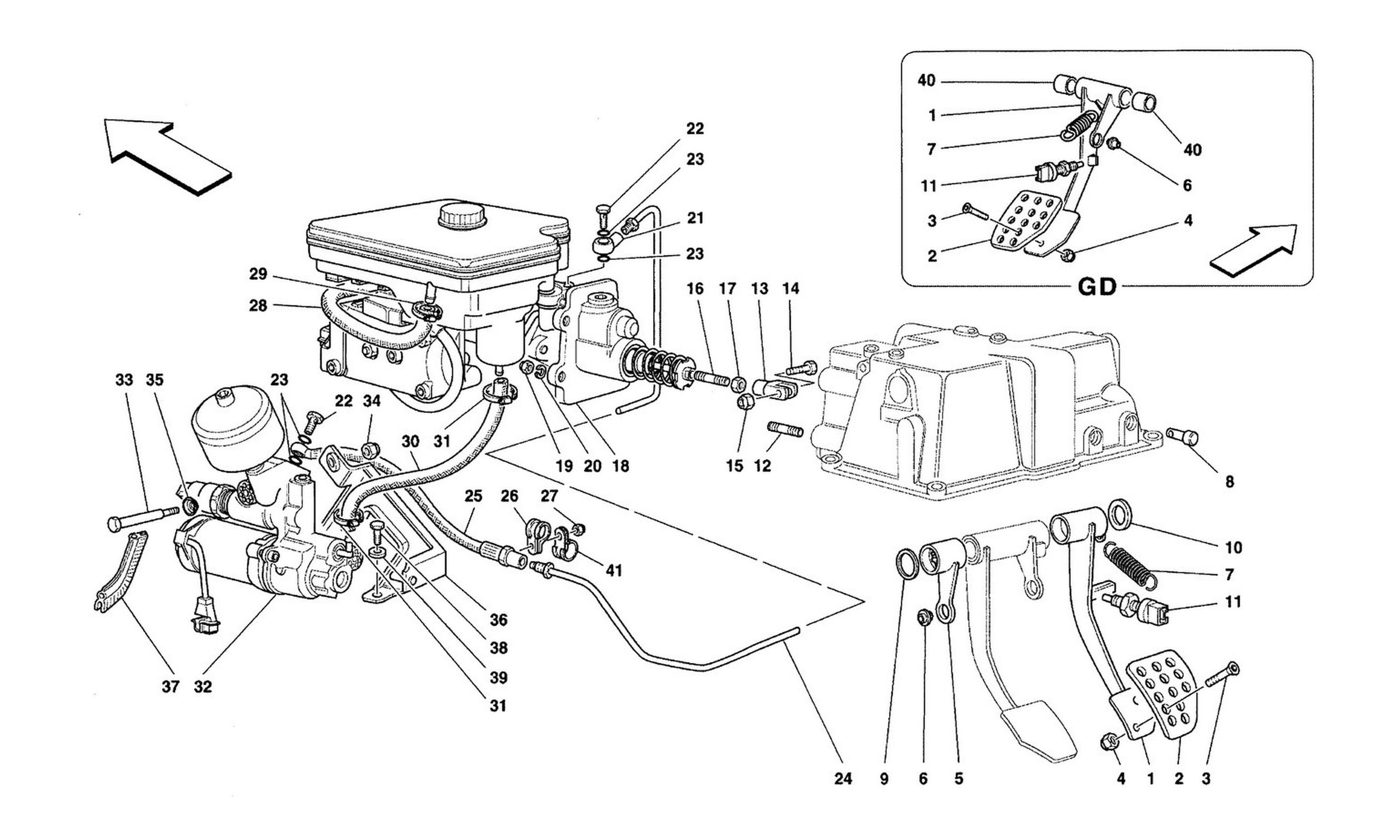 40
1
7
11
3
2
40
6
4
GD

22
23
21
23
29
28
16
17
13
14
33
35
23
22
34
30
31
19
20
18
15
12
8
25
26
27
41
10
7
11
36
38
39
31
37
32
24
9
6
5
4
1
2
3