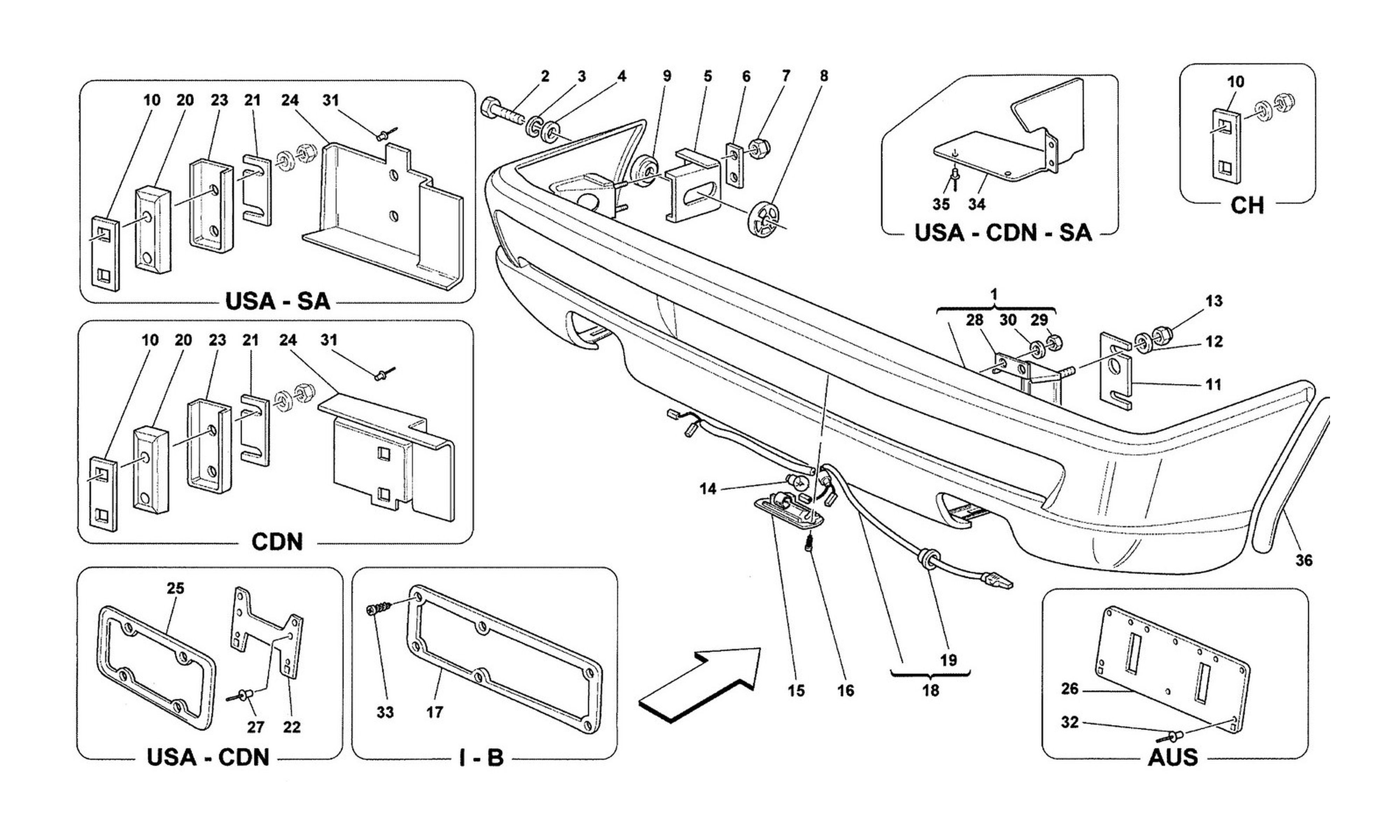 10 20 23 21 24 31

USA - SA

10 20 23 21 24 31

CDN

25

27 22

USA - CDN

33 17

I - B

2 3 4 9 5 6 7 8

35 34

USA - CDN - SA

10

CH

1

28 30 29

13

12

11

14

15 16

19

18

36

26

32

AUS