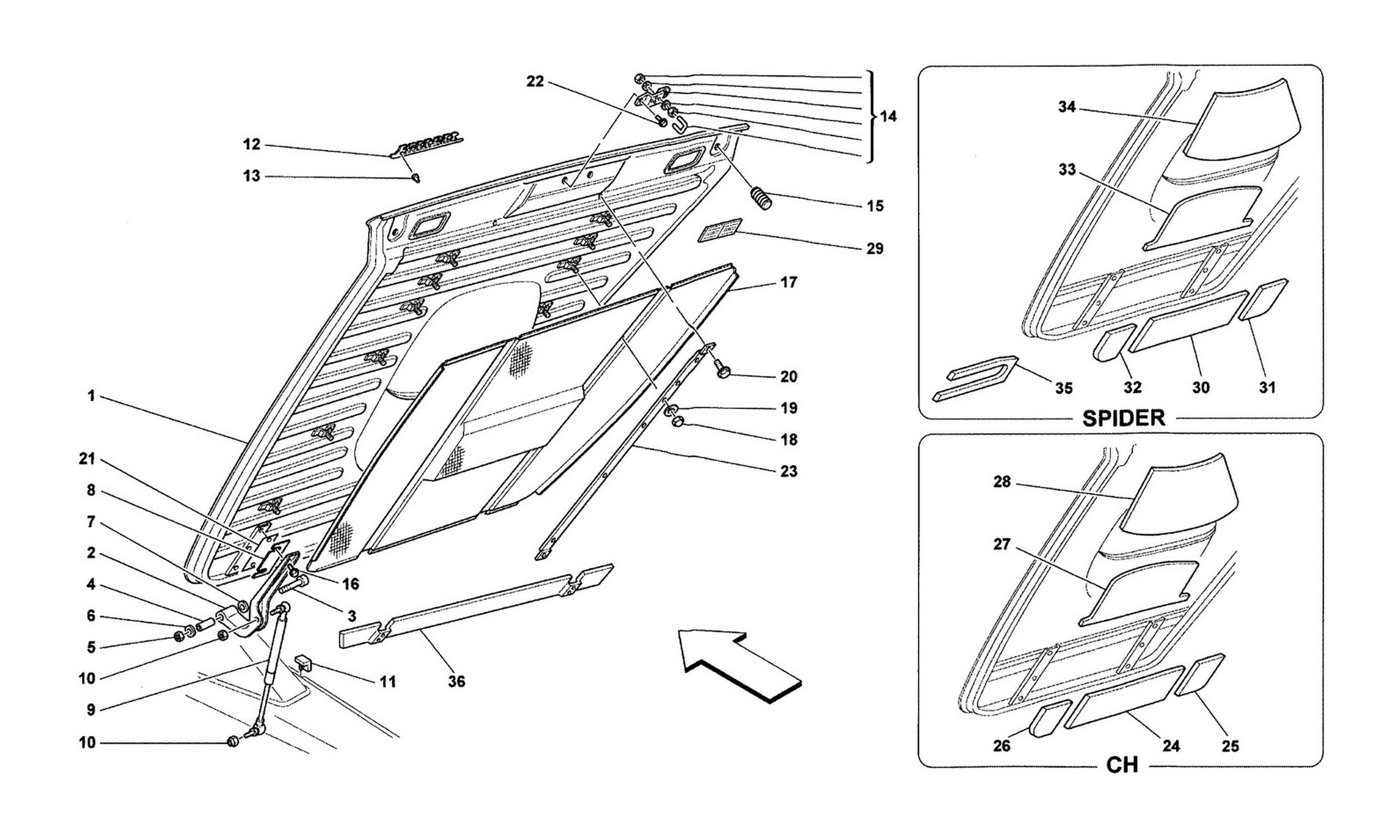 22
14
12
13
15
29
17
20
19
18
23
1
21
8
7
2
4
6
5
10
9
10
16
3
11
36

34
33
35
32
30
31
SPIDER

28
27
26
24
25
CH