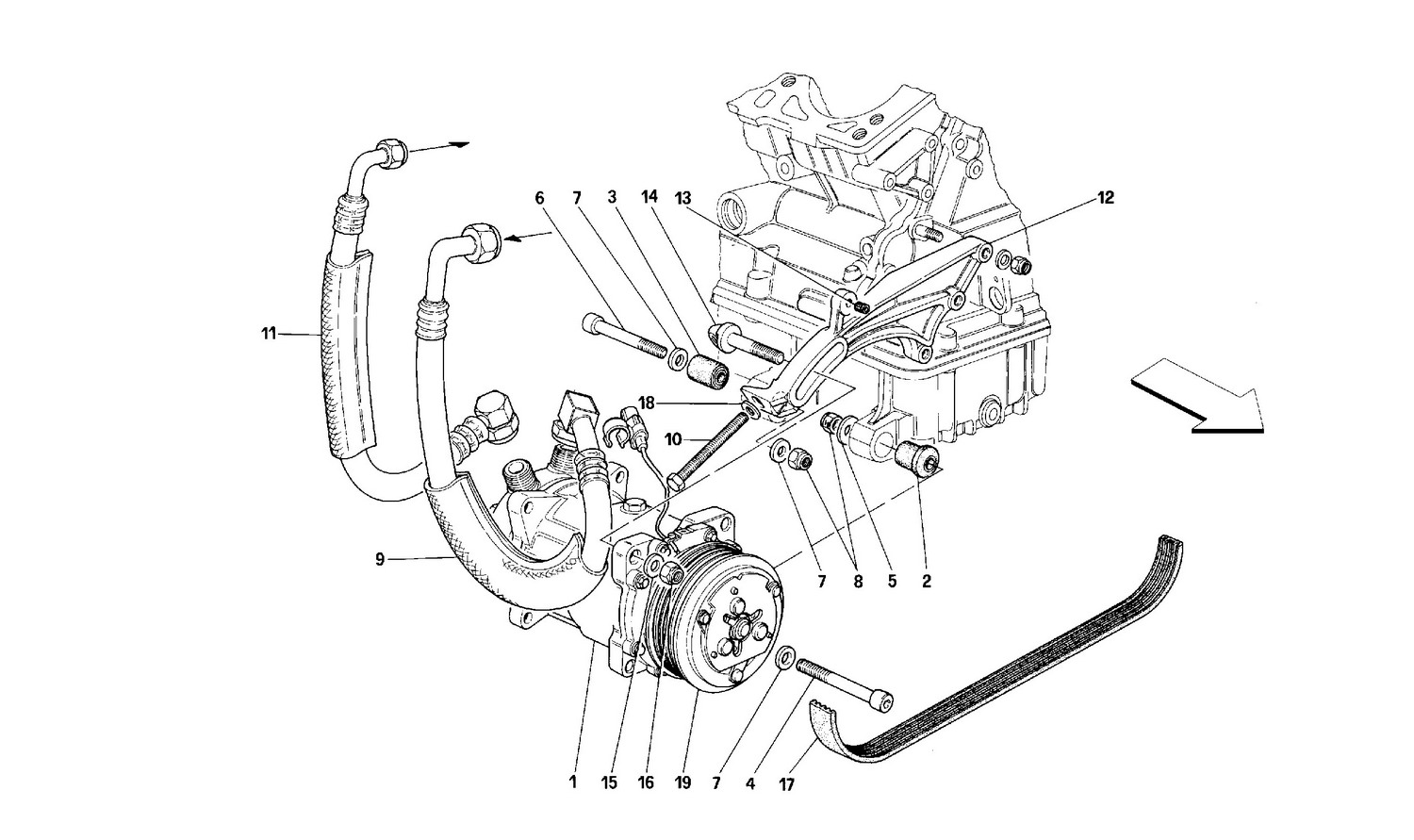 6 7 3 14 13 12

11

18

10

9

7 8 5 2

1 15 16 19 7 4 17