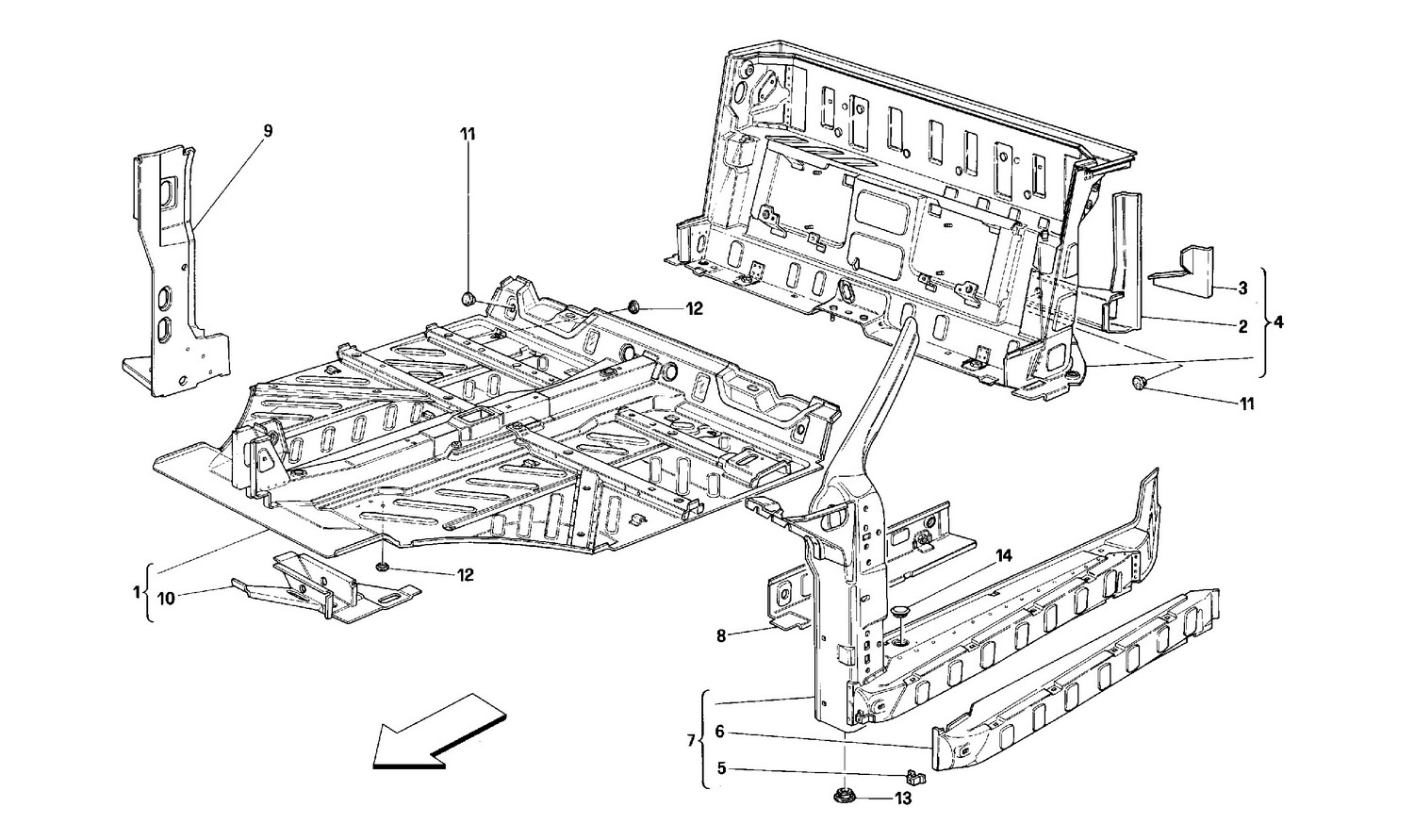 9
11
12
3
2
4
11
12
1
10
14
8
7
6
5
13