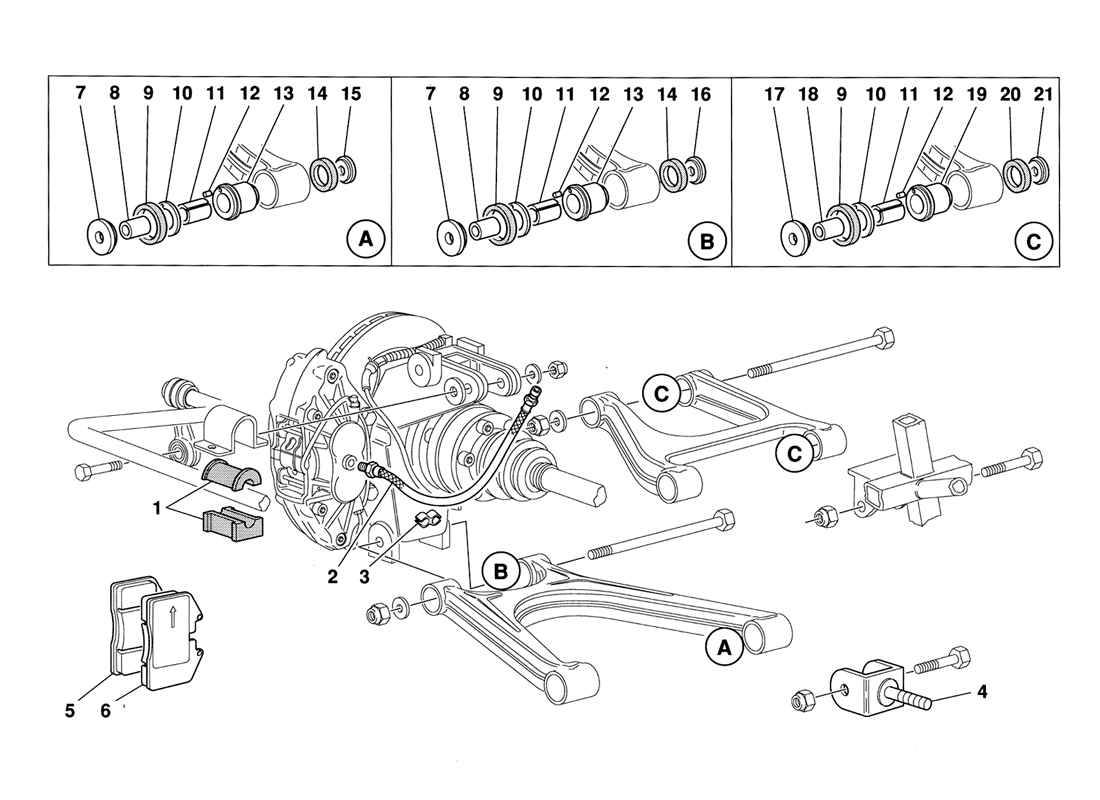 7 8 9 10 11 12 13 14 15
A

7 8 9 10 11 12 13 14 16
B

17 18 9 10 11 12 19 20 21
C

C
C
1
2 3
B
A
5 6
4