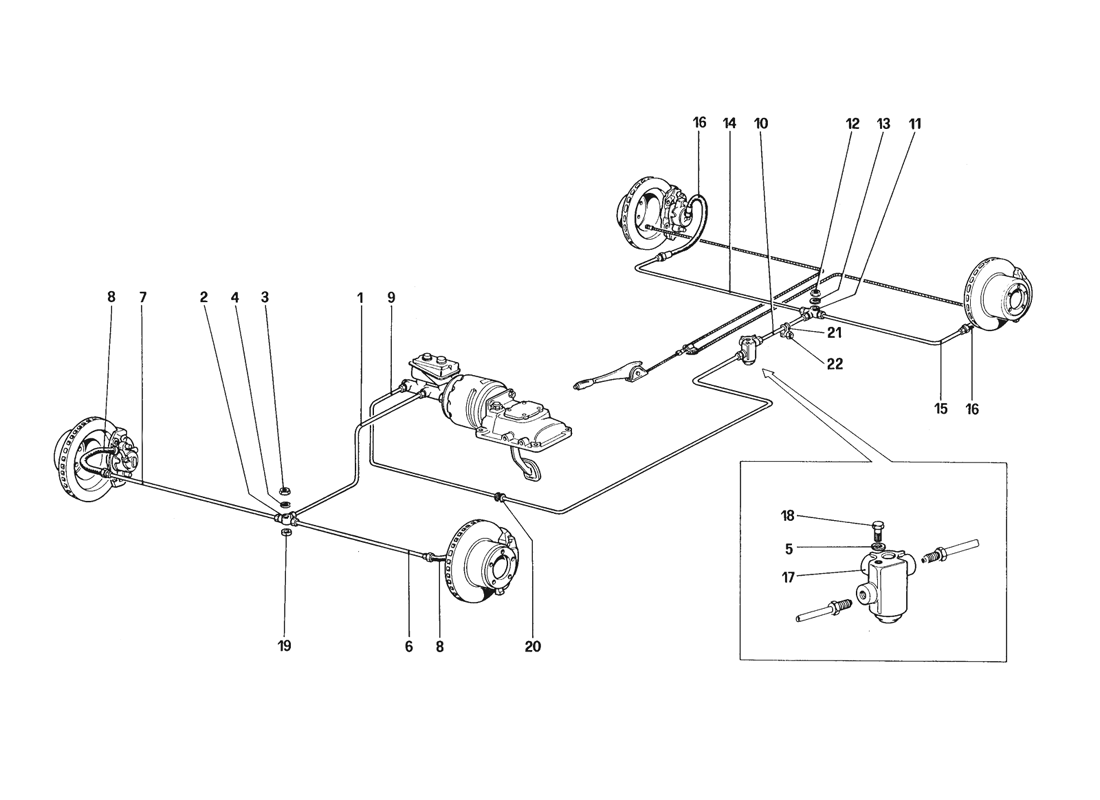 16 14 10 12 13 11

8 7 2 4 3 1 9

21

22

15 16

18

5

17

19 6 8 20