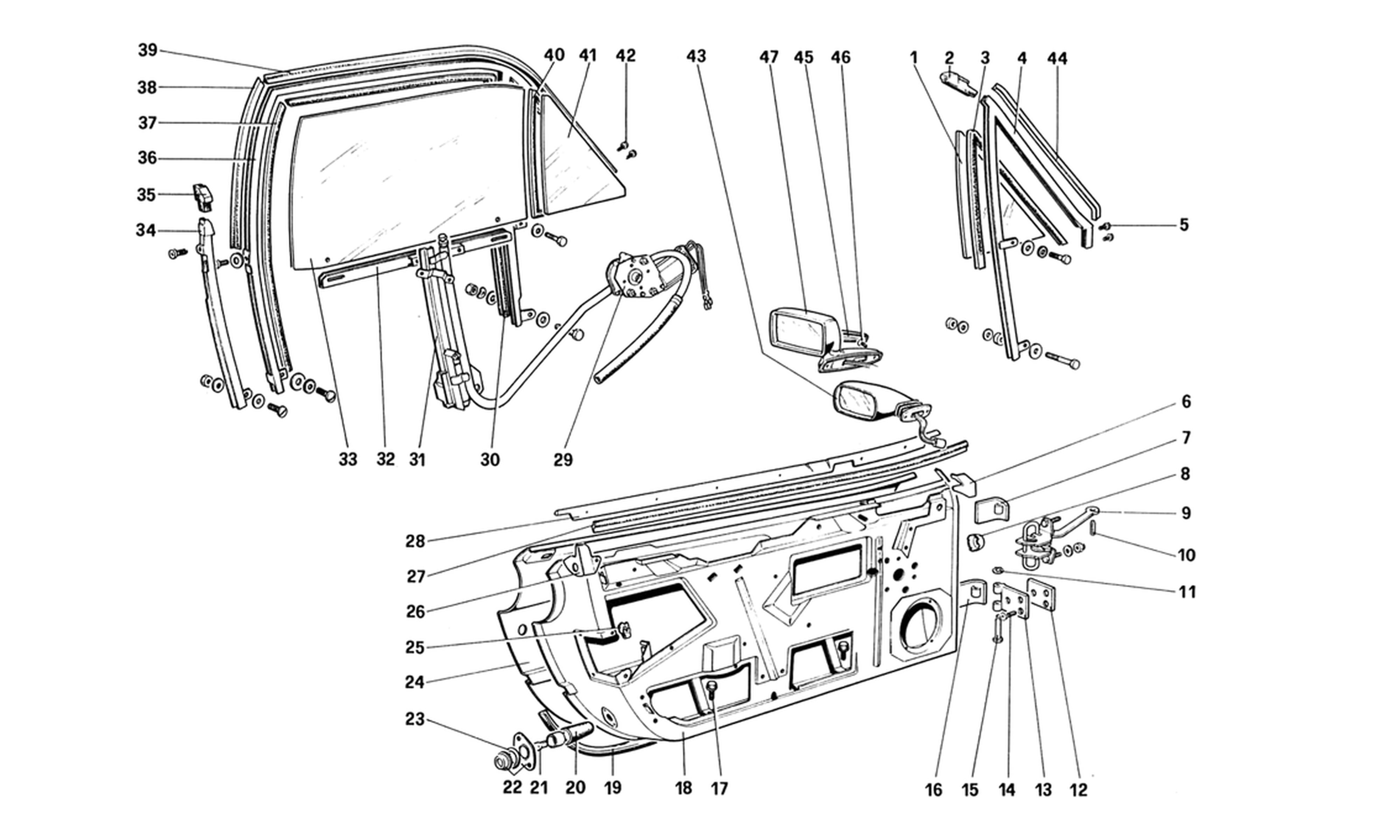 39
38
37
36
35
34
40
41
42
43
47
45
46
1
2
3
4
44
5
33
32
31
30
29
6
7
8
9
10
11
28
27
26
25
24
23
22
21
20
19
18
17
16
15
14
13
12