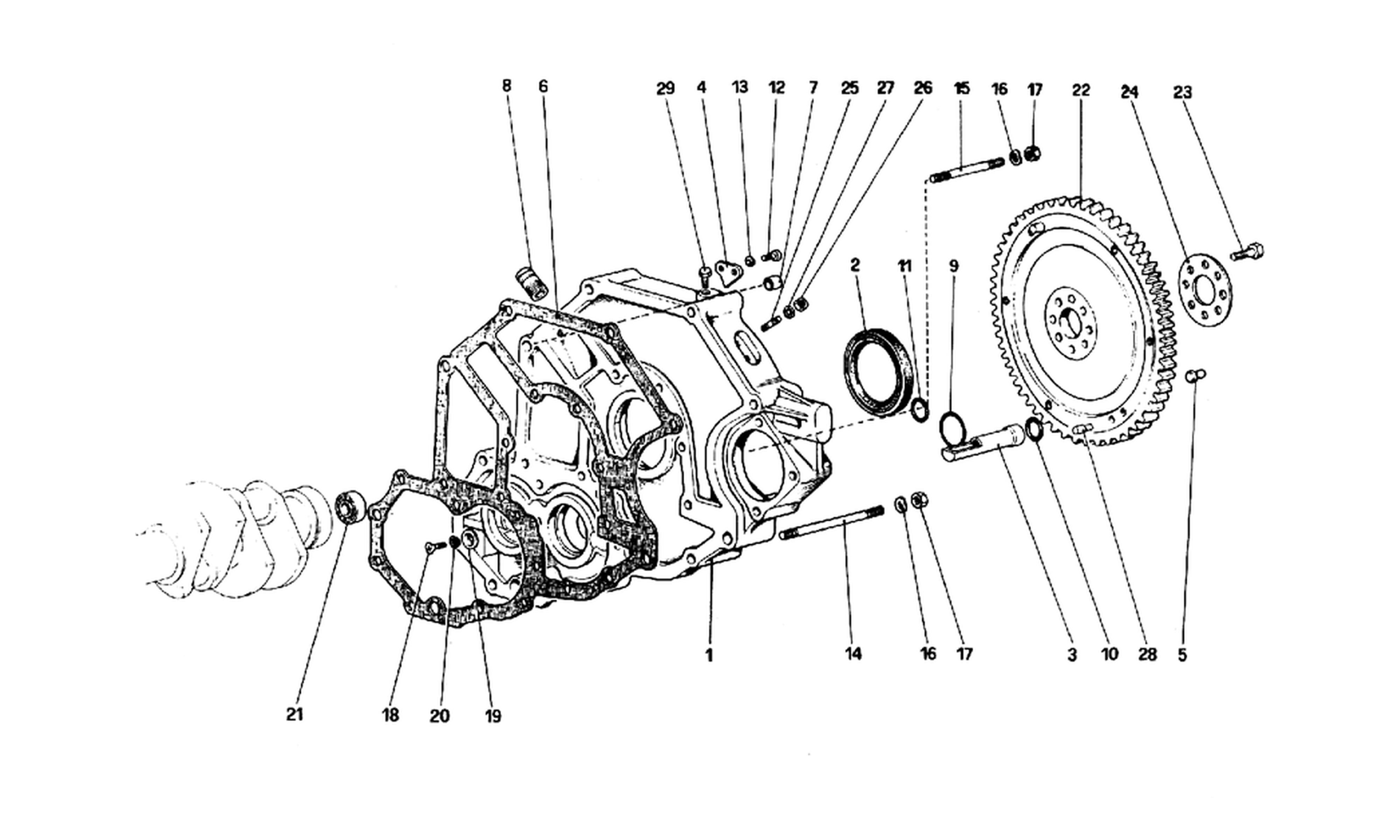 8 6 29 4 13 12 7 25 27 26 15 16 17 22 24 23

2 11 9

1 14 16 17 3 10 28 5

21 18 20 19