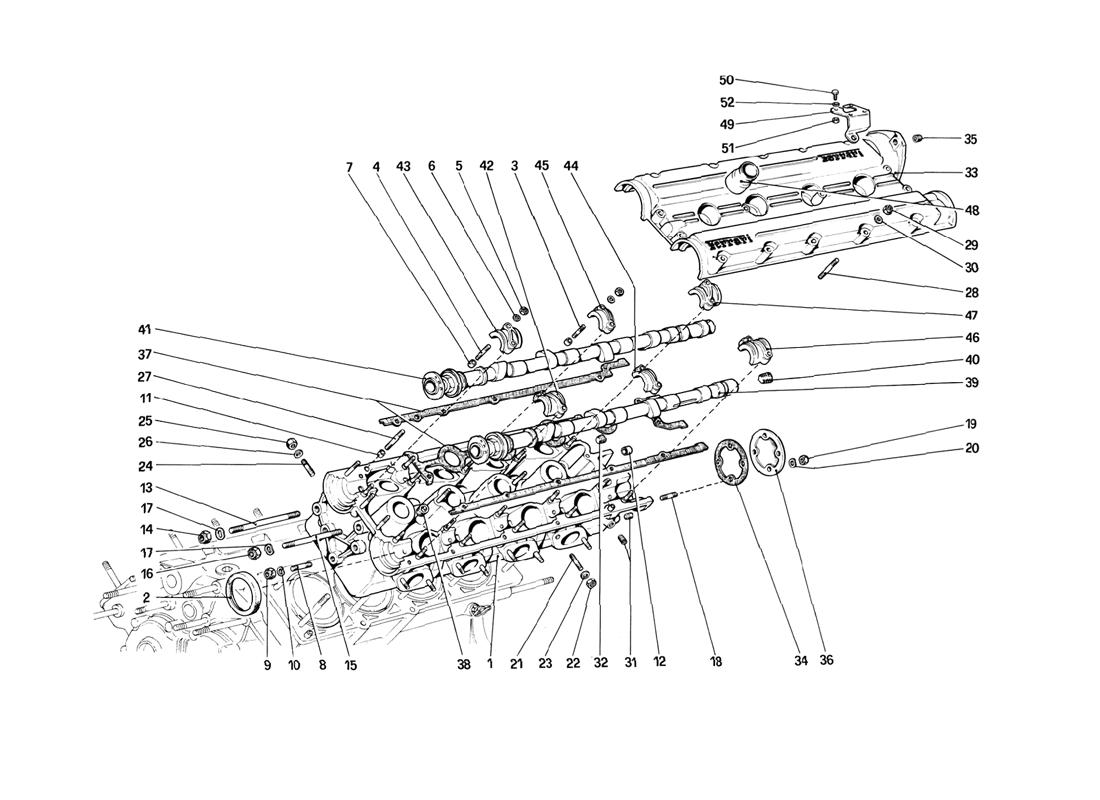 50
52
49
51
35
33
48
29
30
28
47
46
40
39
19
20
7
4
43
6
5
42
3
45
44
41
37
27
11
25
26
24
13
17
14
17
16
2
9
10
8
15
38
1
21
23
22
32
31
12
18
34
36
Ferrari
Ferrari