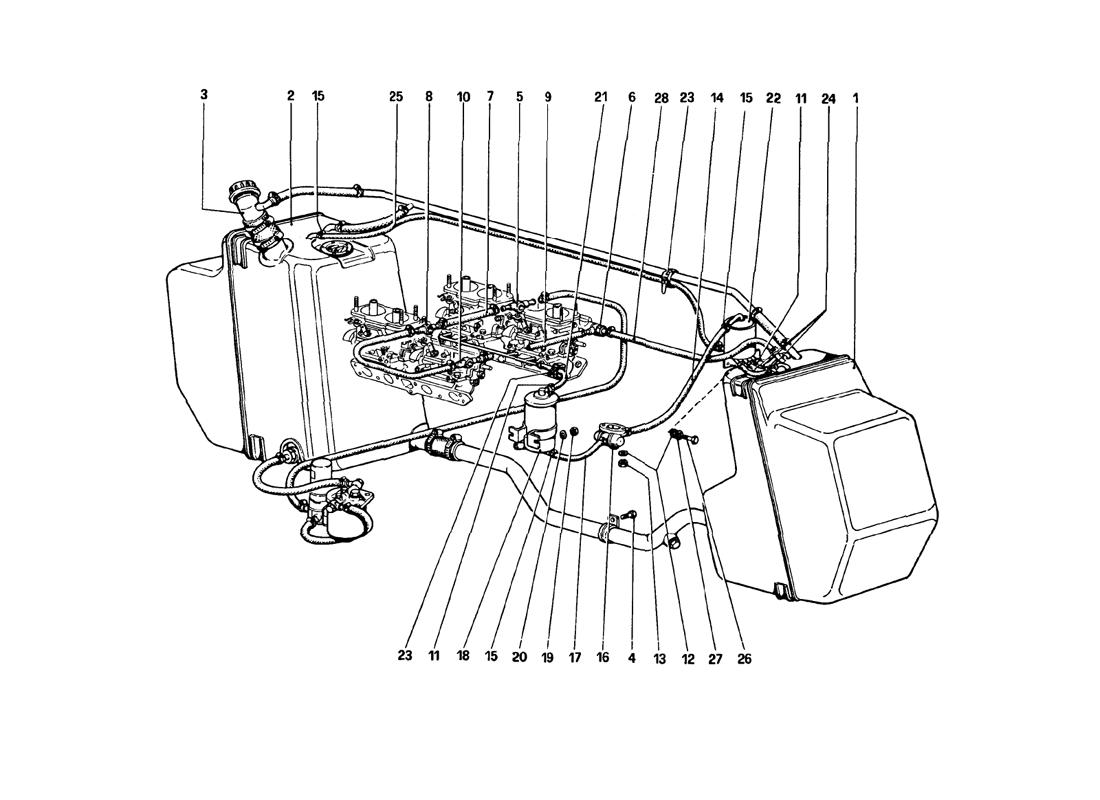 3 2 15 25 8 10 7 5 9 21 6 28 23 14 15 22 11 24 1

23 11 18 15 20 19 17 16 4 13 12 27 26