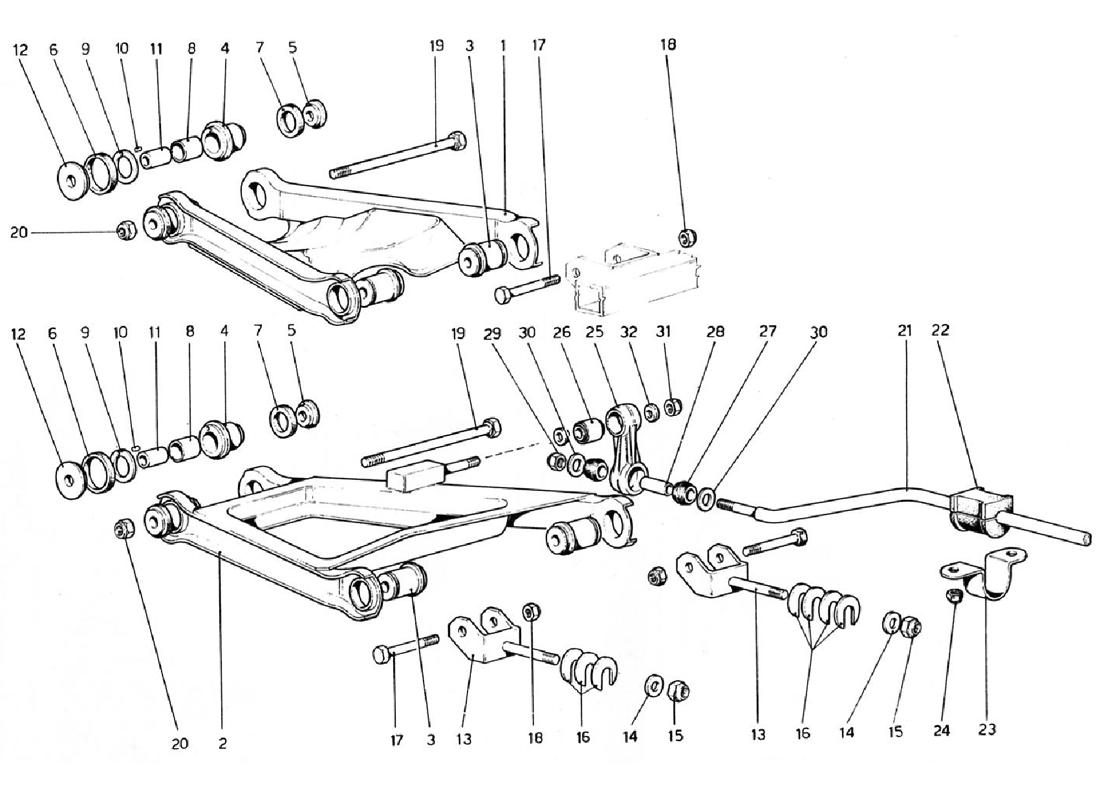 12 6 9 10 11 8 4 7 5 19 3 1 17 18

20

12 6 9 10 11 8 4 7 5 19 29 30 26 25 32 31 28 27 30 21 22

20 2 17 3 13 18 16 14 15 13 16 14 15 24 23