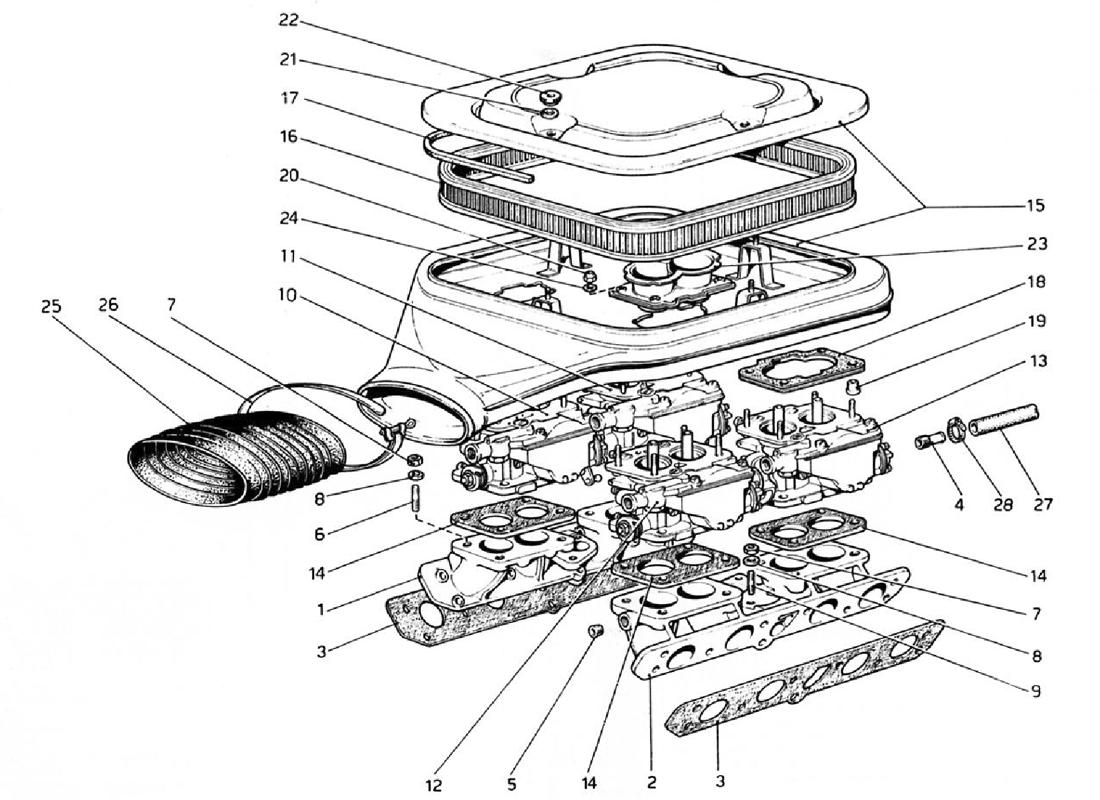 22
21
17
16
20
24
11
10
25
26
7
15
23
18
19
13
8
6
14
1
3
4
28
27
14
7
8
9
12
5
14
2
3