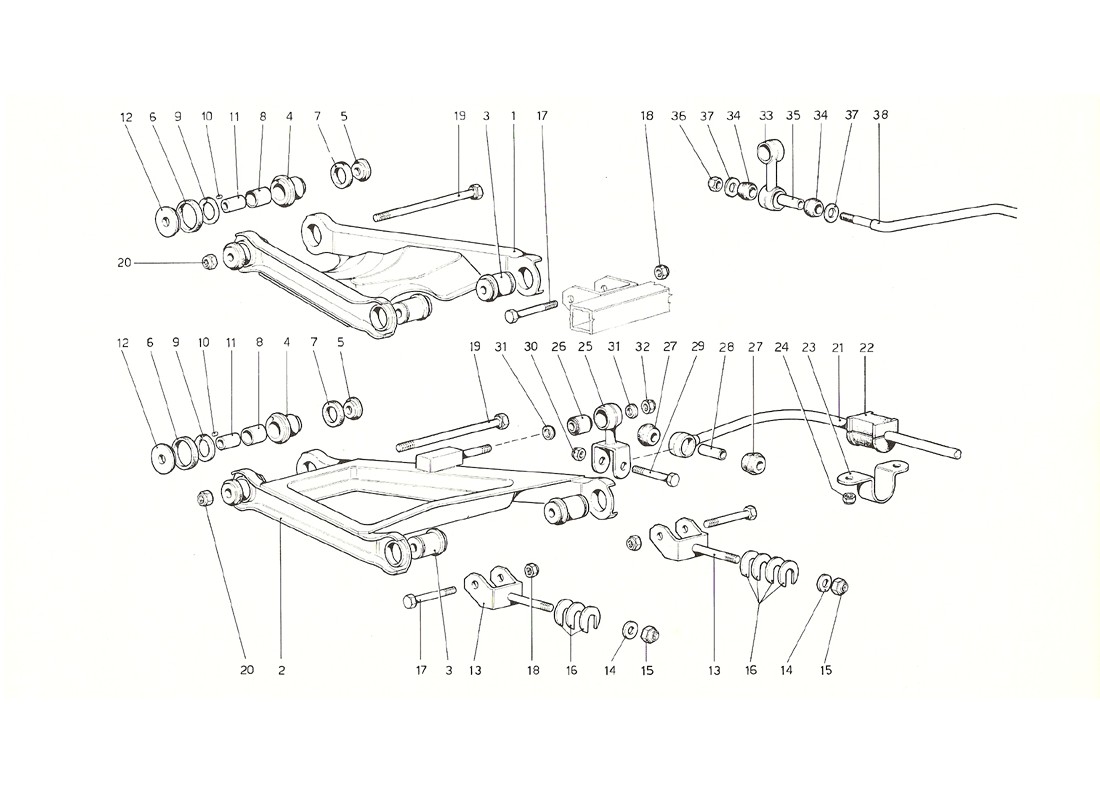 12 6 9 10 11 8 4 7 5 19 3 1 17 18 36 37 34 33 35 34 37 38

20

12 6 9 10 11 8 4 7 5 19 31 30 26 25 31 32 27 29 28 27 24 23 21 22

20 2 17 3 13 18 16 14 15 13 16 14 15