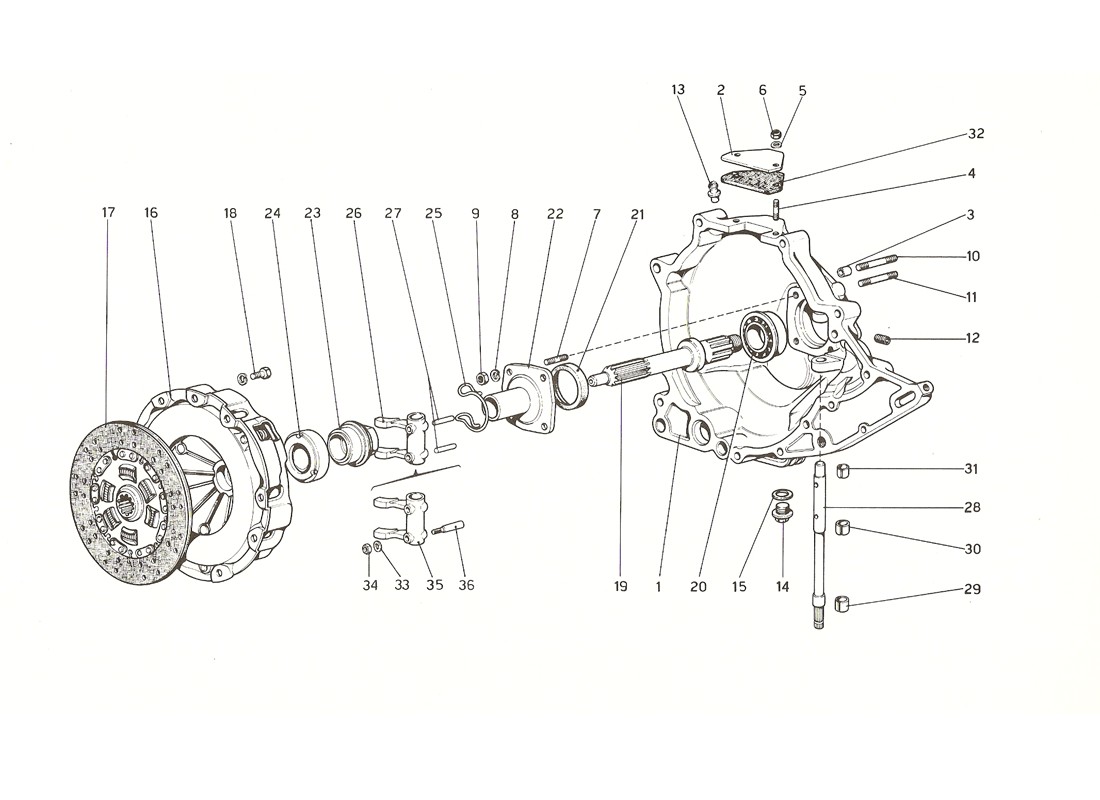 13 2 6 5
32
4
17 16 18 24 23 26 27 25 9 8 22 7 21
3
10
11
12
31
28
30
29
34 33 35 36
19 1 20 15 14