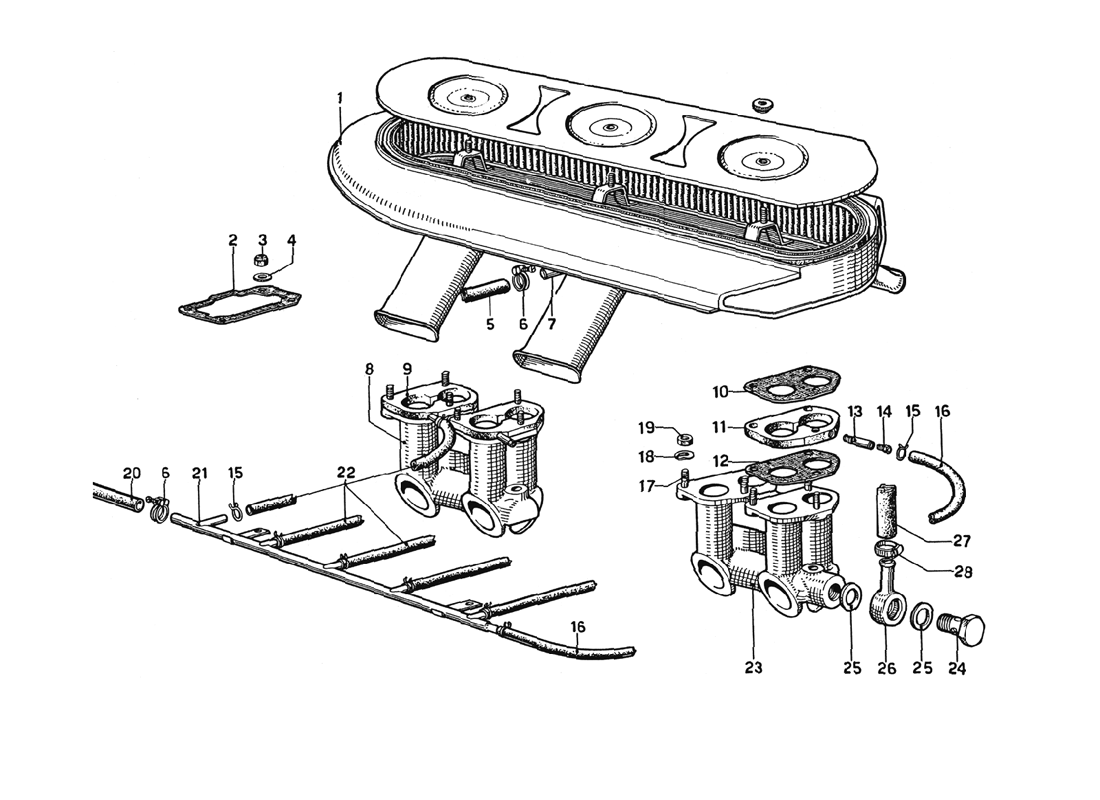 1
2
3
4
5
6
7
8
9
10
11
12
13
14
15
16
19
18
17
20
6
21
15
22
16
27
28
23
25
26
25
24