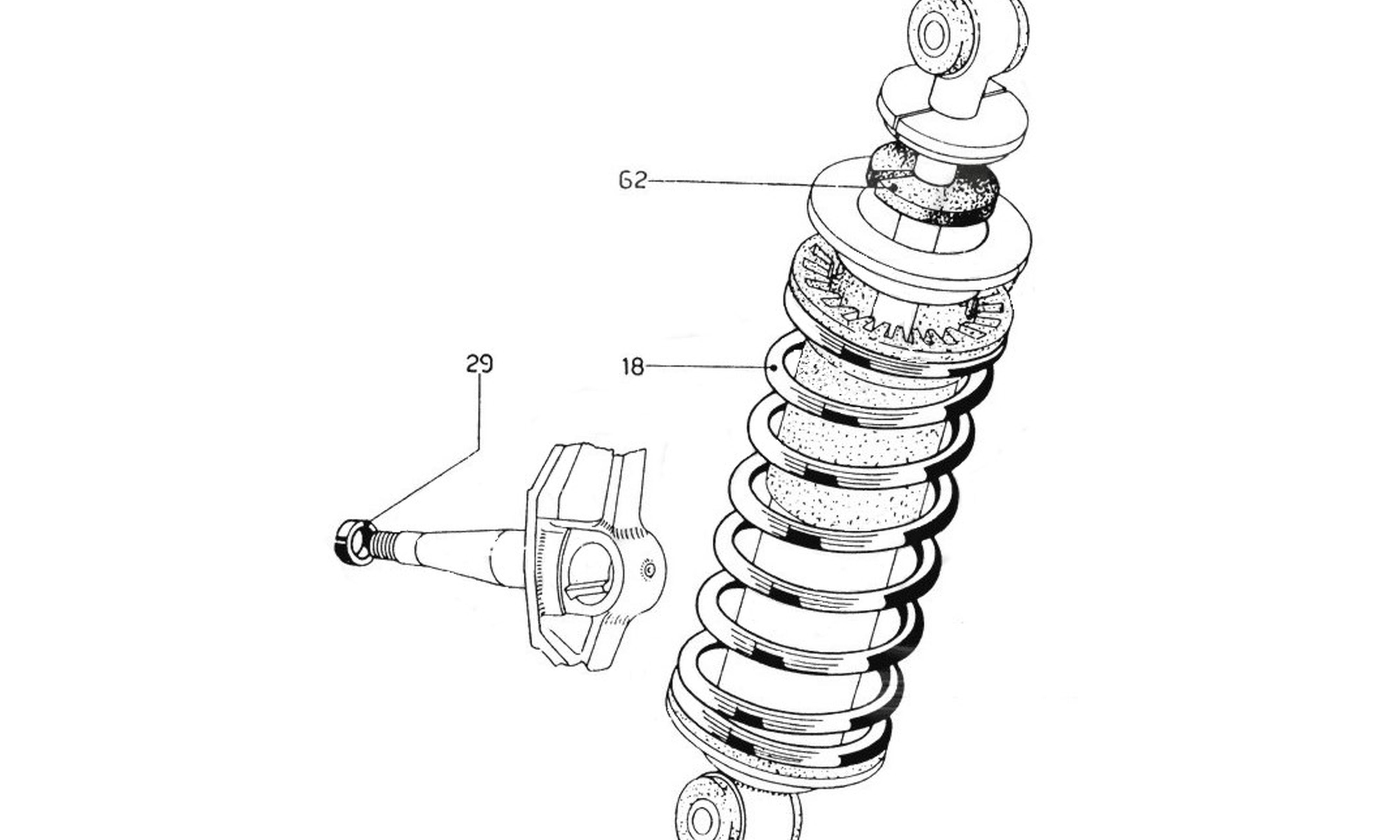 62

29

18