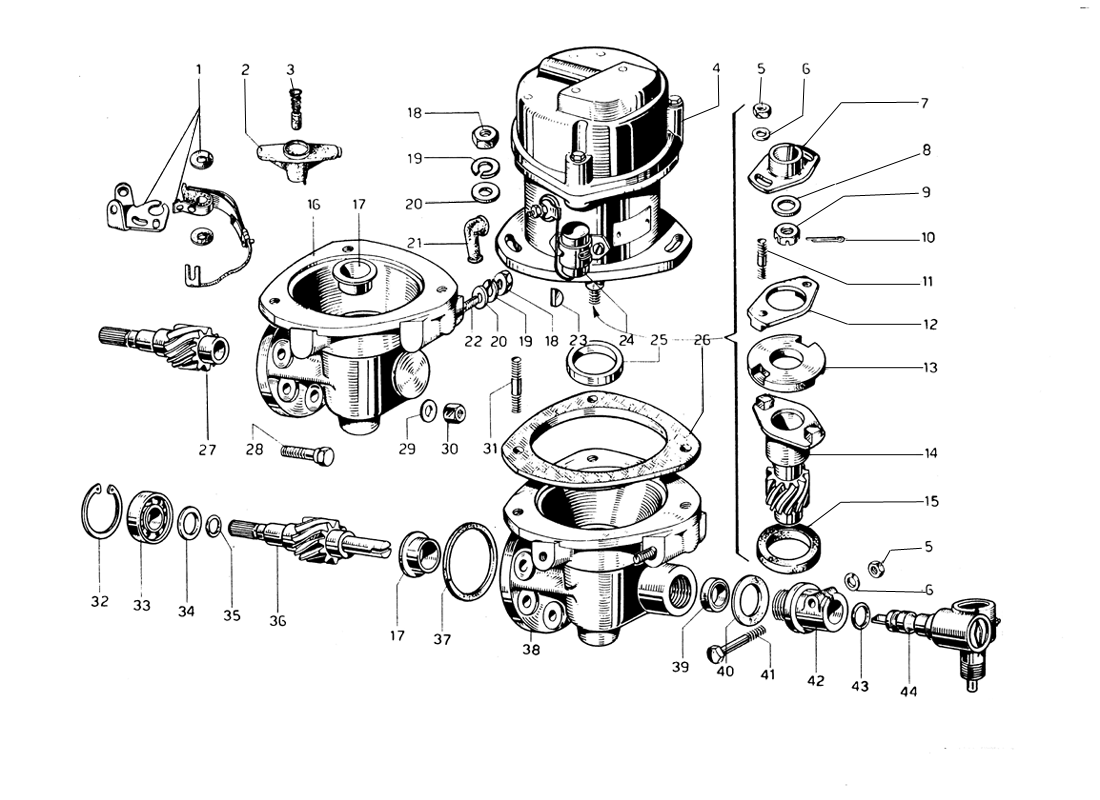 1
2
3
4
5
6
7
8
9
10
11
12
13
14
15
16
17
18
19
20
21
22
20
19
18
23
24
25
26
27
28
29
30
31
32
33
34
35
36
17
37
38
39
40
41
42
43
44
5
6