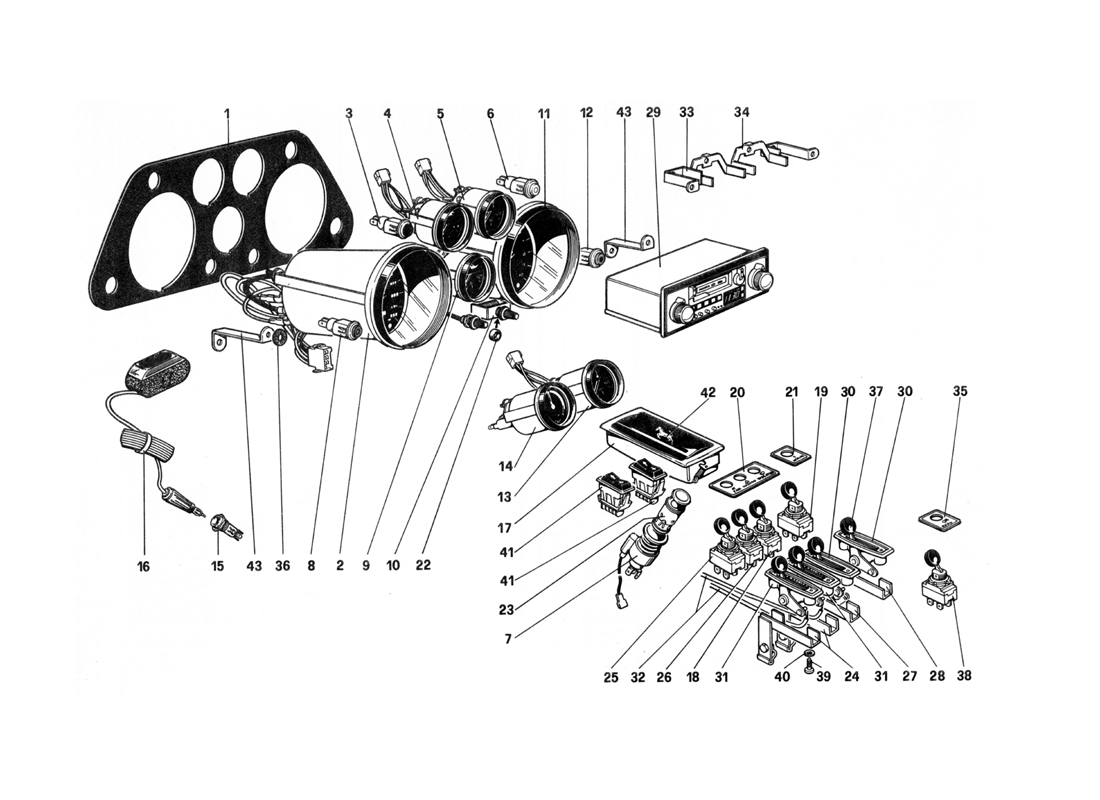 1
3
4
5
6
11
12
43
29
33
34
16
15
43
36
8
2
9
10
22
14
13
17
41
41
23
7
42
20
21
19
30
37
30
35
25
32
26
18
31
40
39
24
31
27
28
38