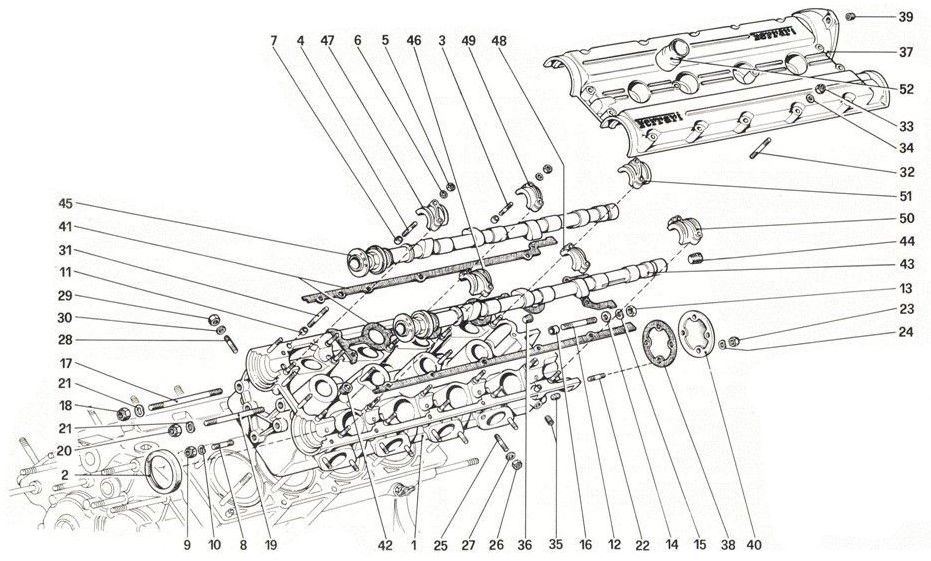 7 4 47 6 5 46 3 49 48

39
37
52
33
34
32
51
50
44
43
13
23
24

45
41
31
11
29
30
28
17
21
18
21
20
2

9 10 8 19 42 1 25 27 26 36 35 16 12 22 14 15 38 40

Ferrari
Ferrari