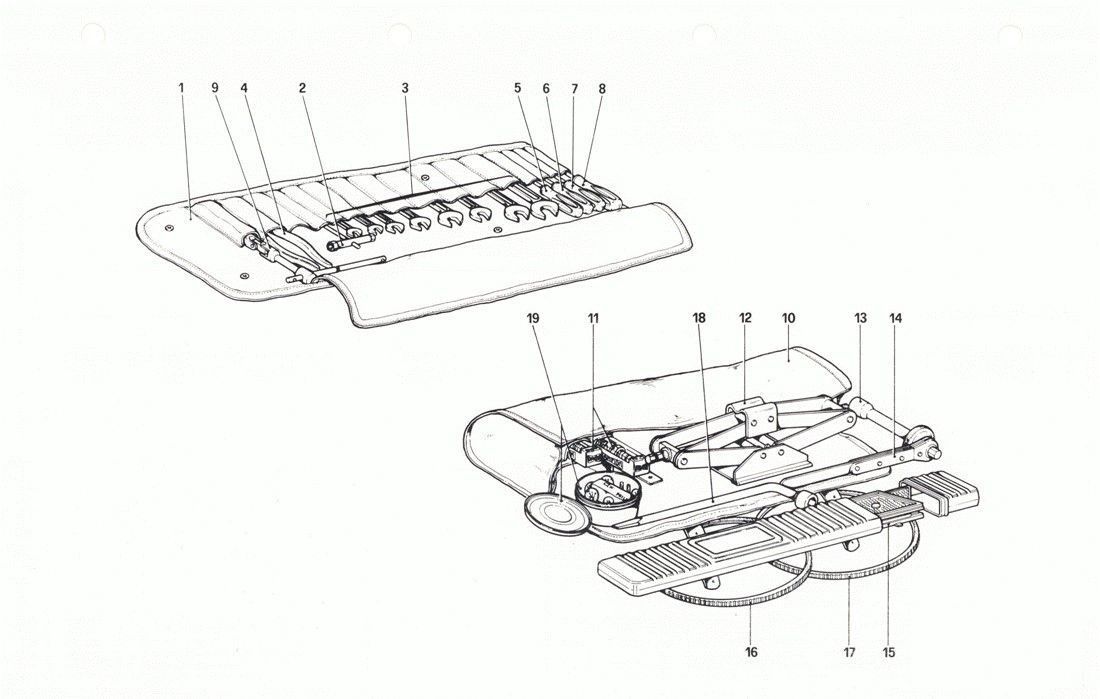 1 9 4 2 3 5 6 7 8

19 11 18 12 10 13 14

16 17 15