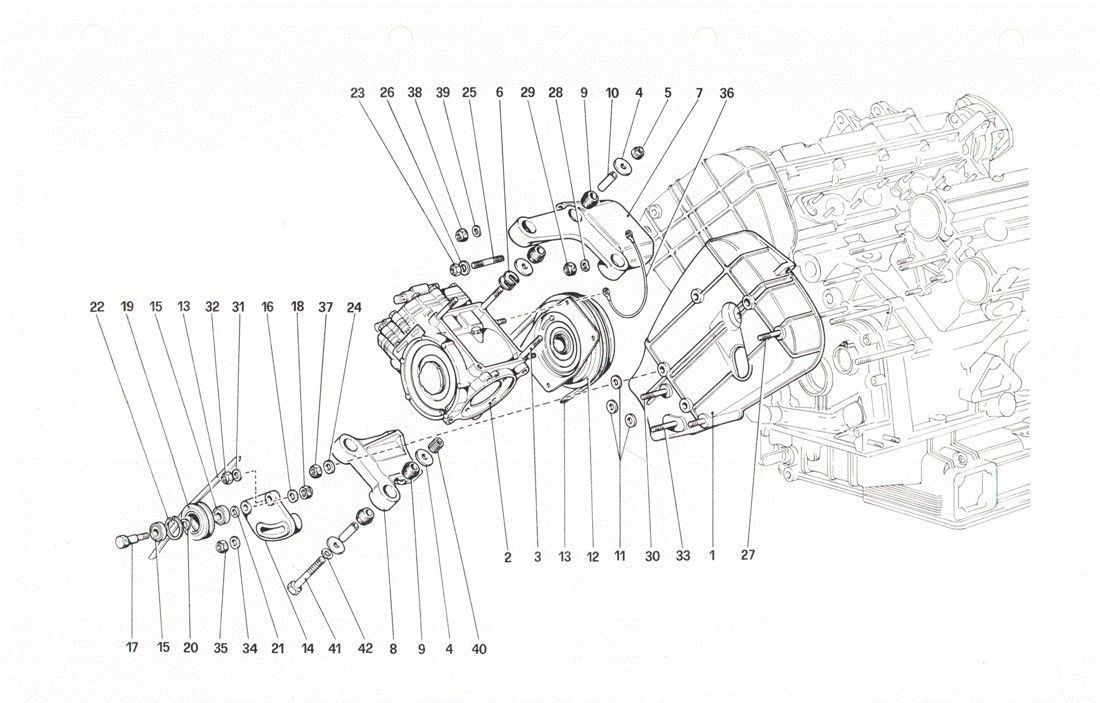 23 26 38 39 25 6 29 28 9 10 4 5 7 36

22 19 15 13 32 31 16 18 37 24

2 3 13 12 11 30 33 1 27

17 15 20 35 34 21 14 41 42 8 9 4 40