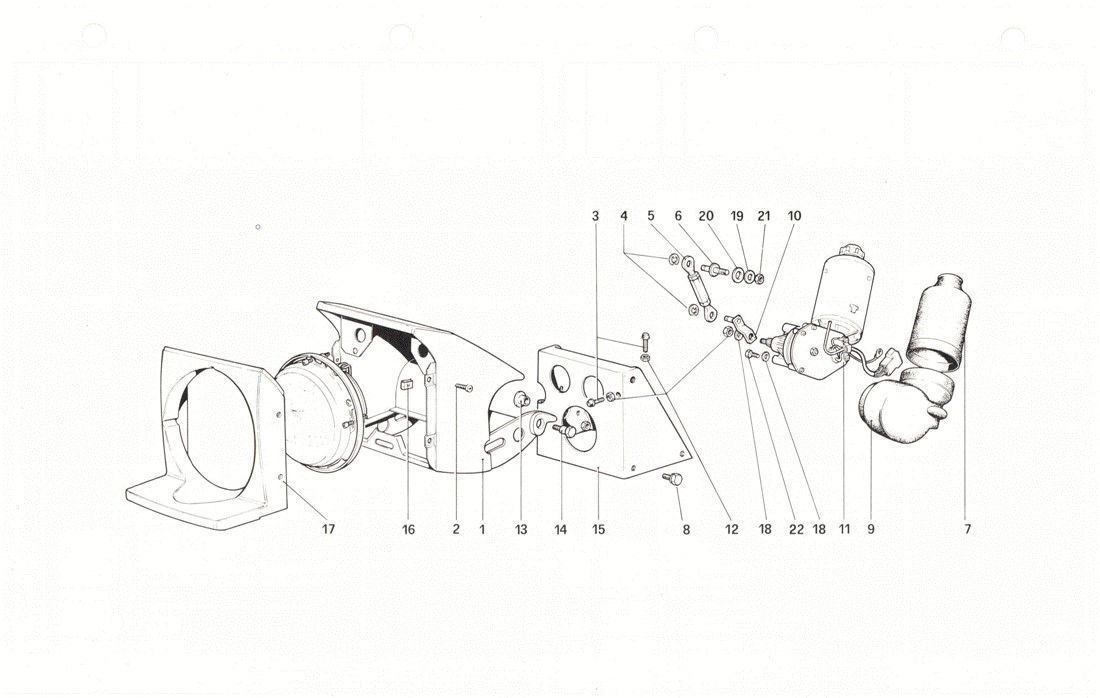 3 4 5 6 20 19 21 10

17 16 2 1 13 14 15 8 12 18 22 18 11 9 7