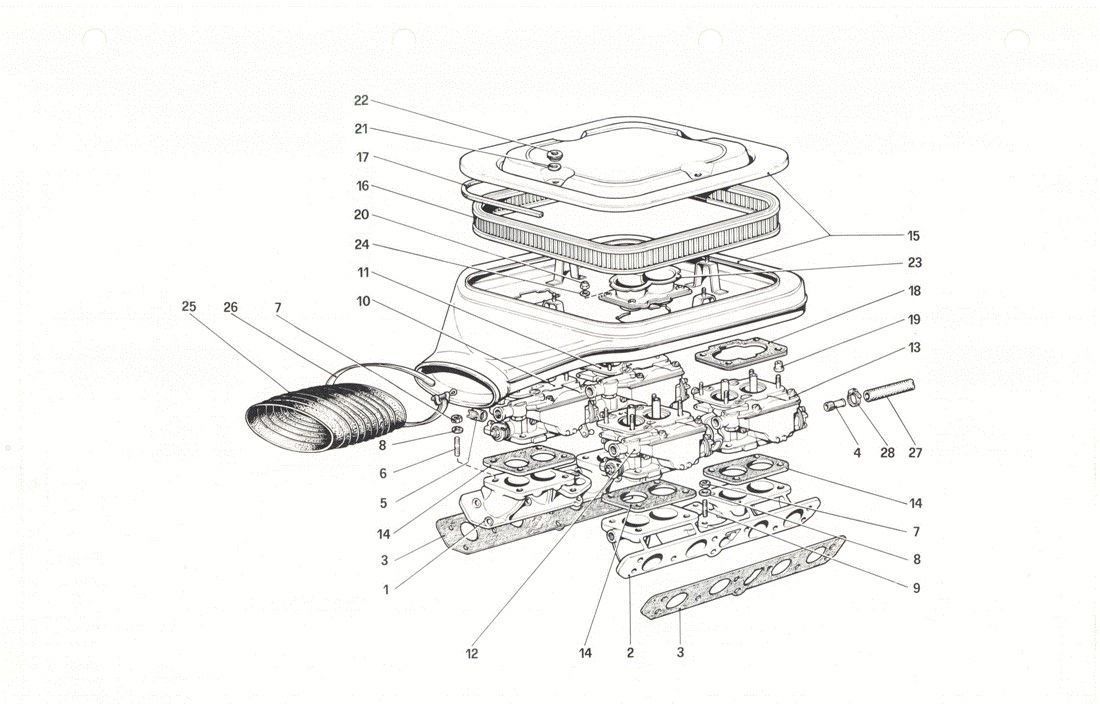 22
21
17
16
20
24
11
10
25
26
7
8
6
5
14
3
1
12
14
2
3
15
23
18
19
13
4
28
27
14
7
8
9