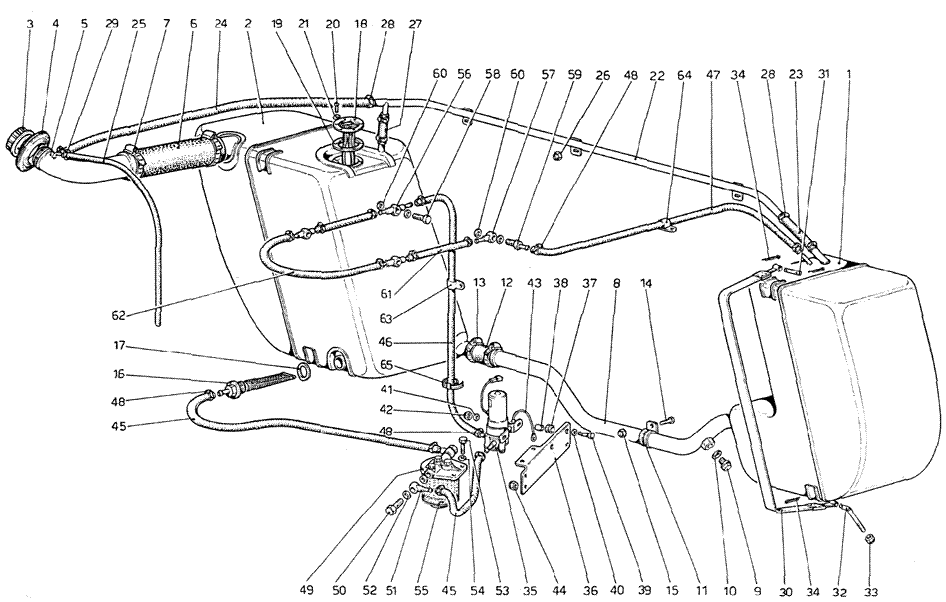 3 4 5 29 25 7 6 24 2 19 21 20 18 28 27
60 56 58 60 57 59 26 48 22 64 47 34 28 23 31 1
62 61 63 13 12 43 38 37 8 14
17 16 48 45 46 65 41 42 48
49 50 52 51 55 45 54 53 35 44 36 40 39 15 11 10 9 30 34 32 33