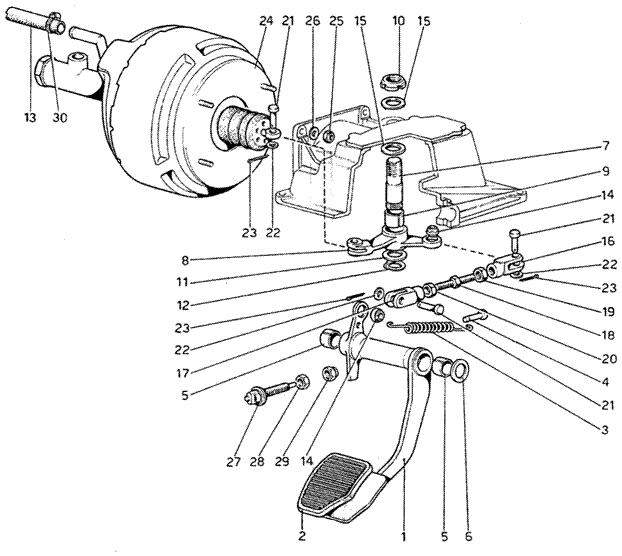 24 21 26 25 15 10 15
13 30
7
9
14
21
16
22
23
19
18
20
4
21
3
23 22
8
11
12
23
22
17
5
27 28 29 14
2 1 5 6