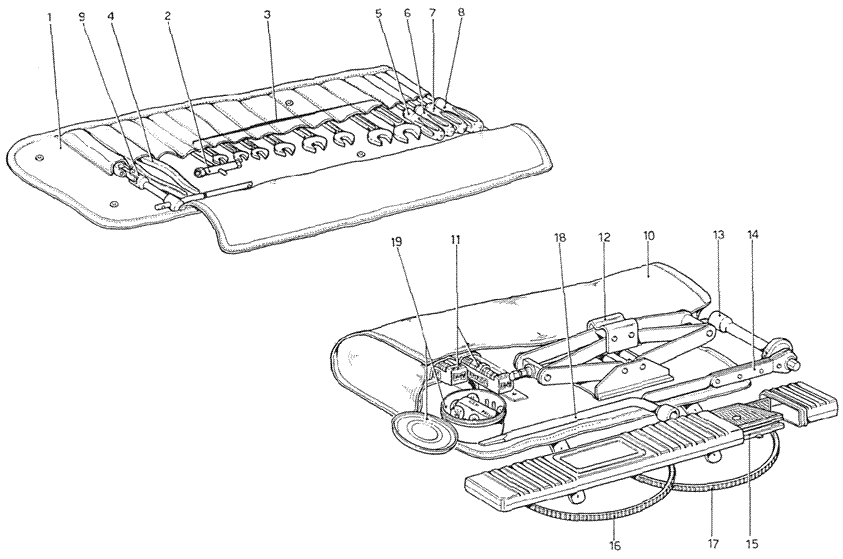 1 9 4 2 3 5 6 7 8

19 11 18 12 10 13 14

16 17 15