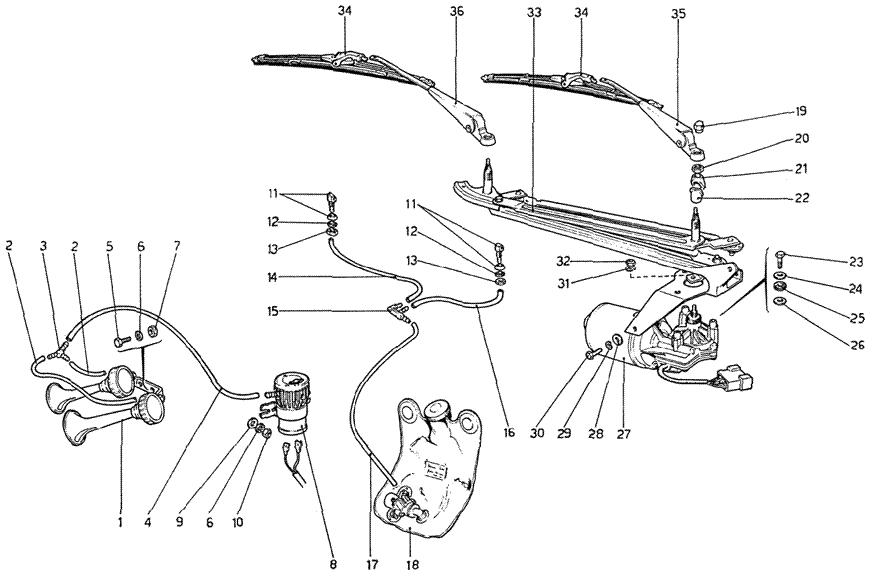 34
36
33
34
35
19
20
21
22
11
12
13
11
12
13
14
15
16
32
31
23
24
25
26
2
3
2
5
6
7
30
29
28
27
1
4
9
6
10
8
17
18