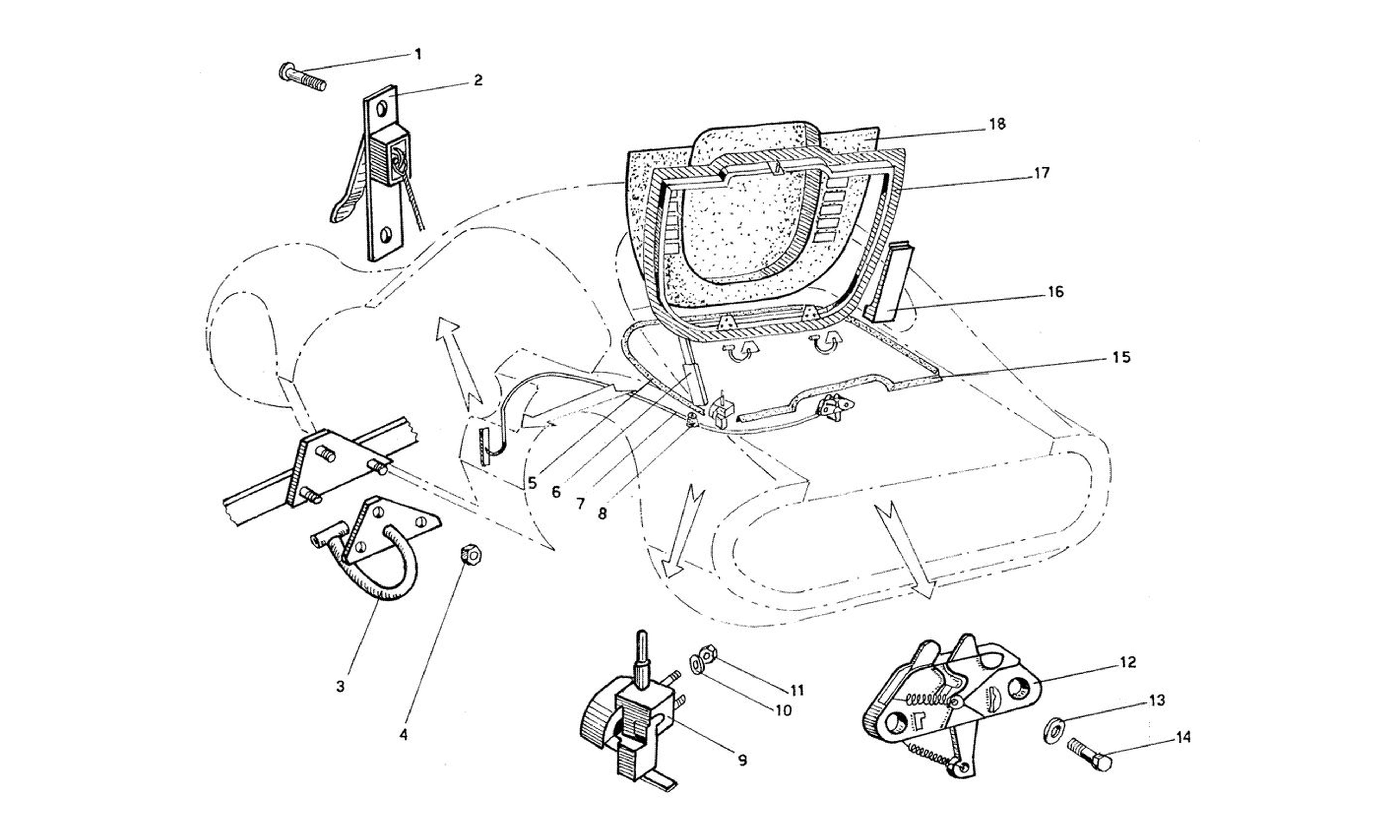 1
2
18
17
16
15
5
6
7
8
3
4
11
10
9
12
13
14